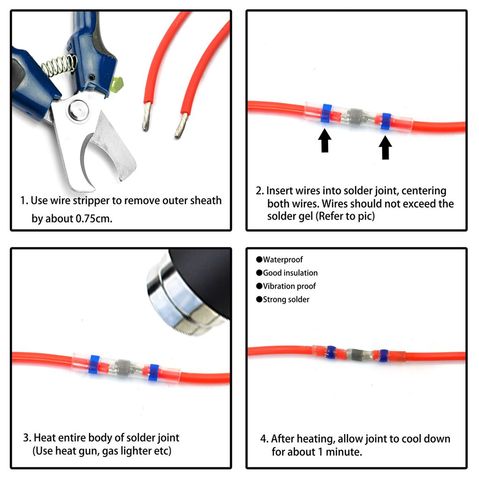 1. Use wire stripper to remove outer sheath by about 0.75cm.

2. Insert wires into solder joint, centering both wires. Wires should not exceed the solder gel (Refer to pic)

3. Heat entire body of solder joint (Use heat gun, gas lighter etc)

●Waterproof
●Good insulation
●Vibration proof
●Strong solder

4. After heating, allow joint to cool down for about 1 minute.